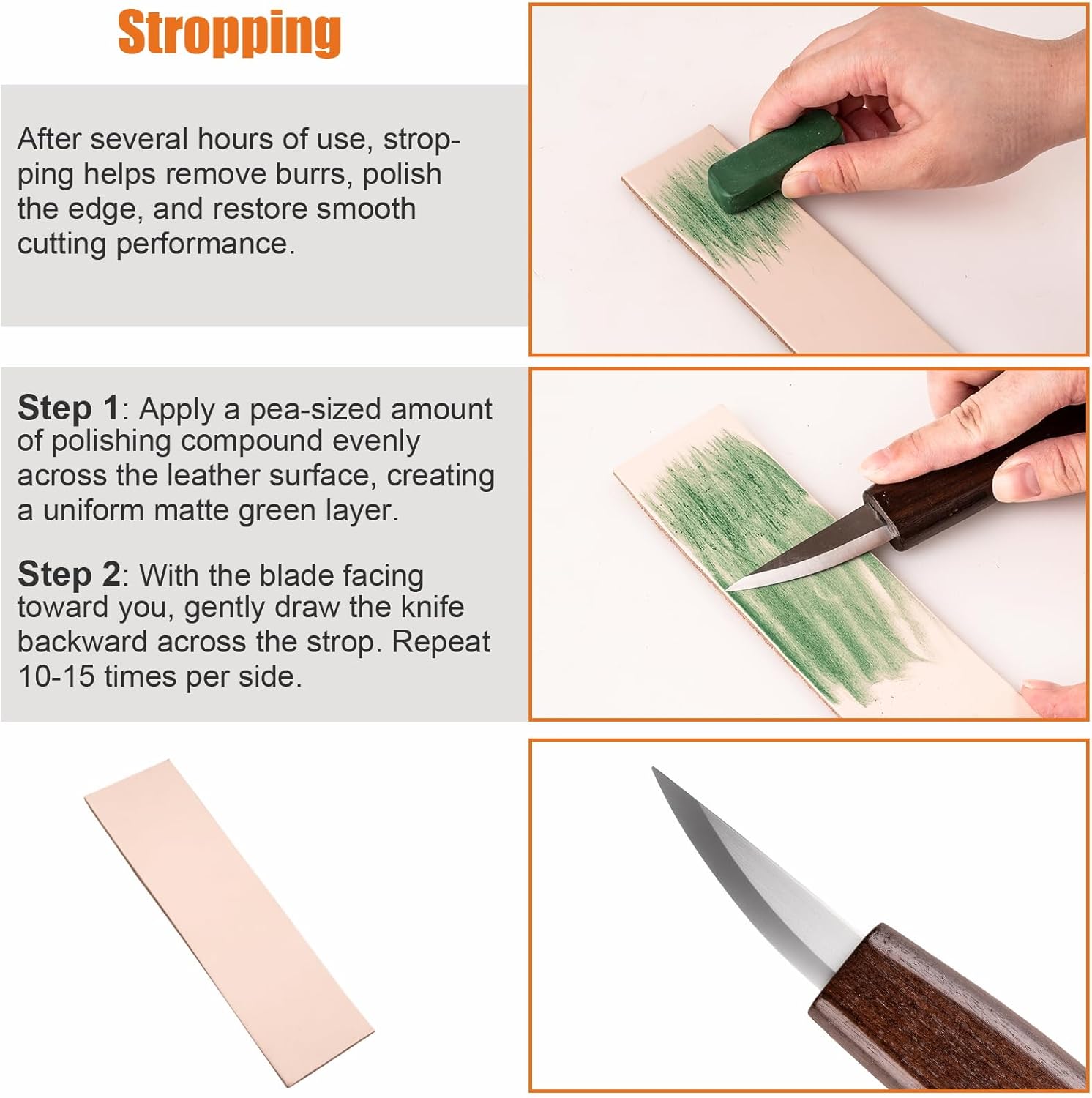 Stropping

After several hours of use, stropping helps remove burrs, polish the edge, and restore smooth cutting performance.

Step 1: Apply a pea-sized amount of polishing compound evenly across the leather surface, creating a uniform matte green layer.

Step 2: With the blade facing toward you, gently draw the knife backward across the strop. Repeat 10-15 times per side.